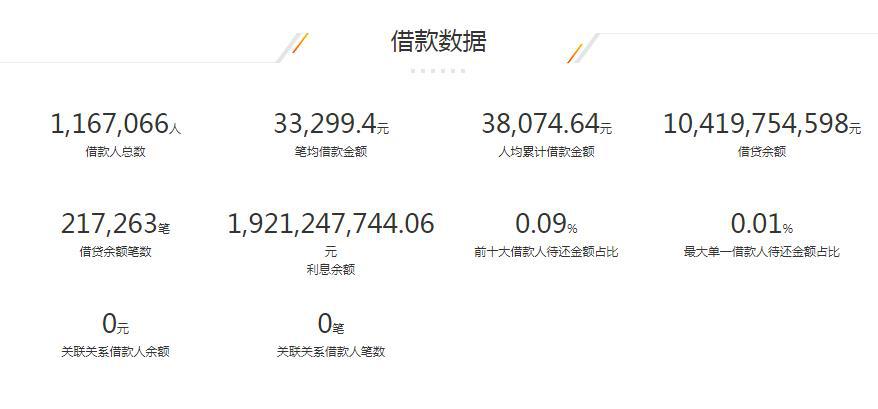 借款数据

1,167,066人
借款人总数

33,299.4元
笔均借款金额

38,074.64元
人均累计借款金额

10,419,754,598元
借贷余额

217,263笔
借贷余额笔数

1,921,247,744.06元
利息余额

0.09%
前十大借款人待还金额占比

0.01%
最大单一借款人待还金额占比

0元
关联关系借款人余额

0笔
关联关系借款人笔数