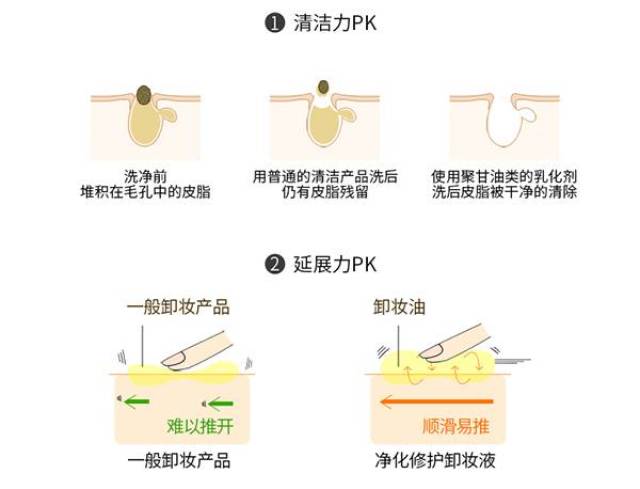 ❶ 清洁力PK

洗净前
堆积在毛孔中的皮脂

用普通的清洁产品洗后
仍有皮脂残留

使用聚甘油类的乳化剂
洗后皮脂被干净的清除

❷ 延展力PK

一般卸妆产品

难以推开

一般卸妆产品

卸妆油

顺滑易推

净化修护卸妆液