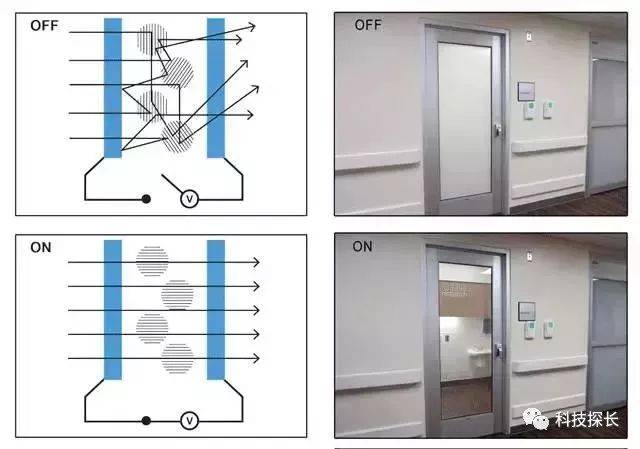 OFF

V

OFF

ON

V

ON

科技探长