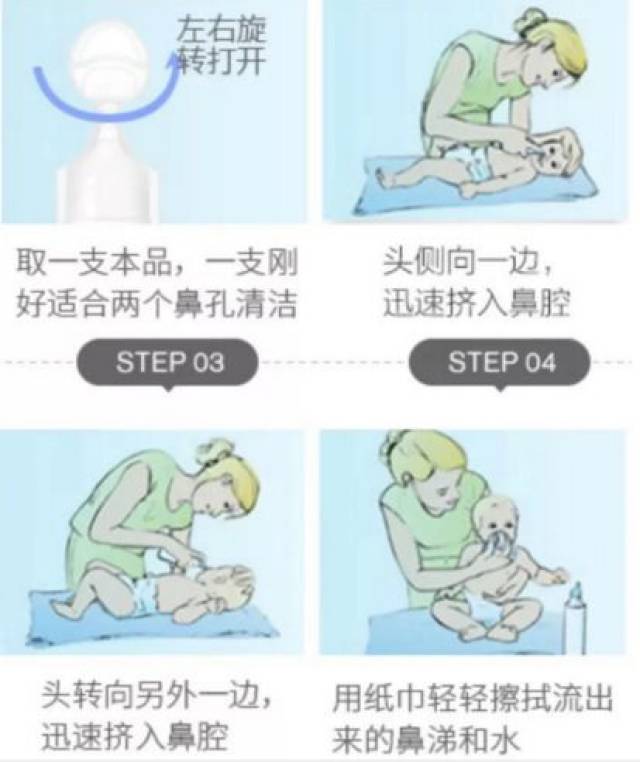 左右旋转打开

取一支本品，一支刚好适合两个鼻孔清洁

头侧向一边，迅速挤入鼻腔

STEP 03

STEP 04

头转向另外一边，迅速挤入鼻腔

用纸巾轻轻擦拭流出来的鼻涕和水