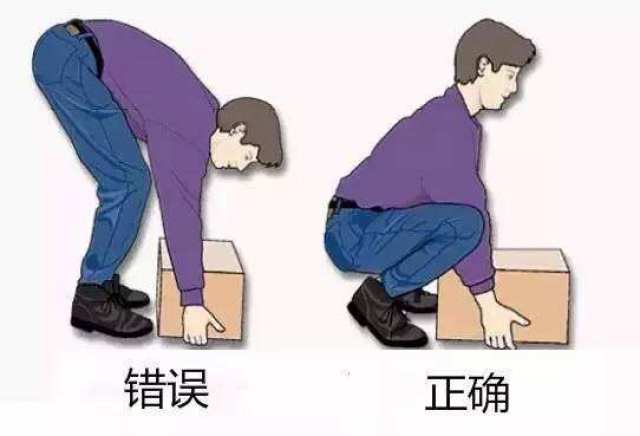 错误

正确