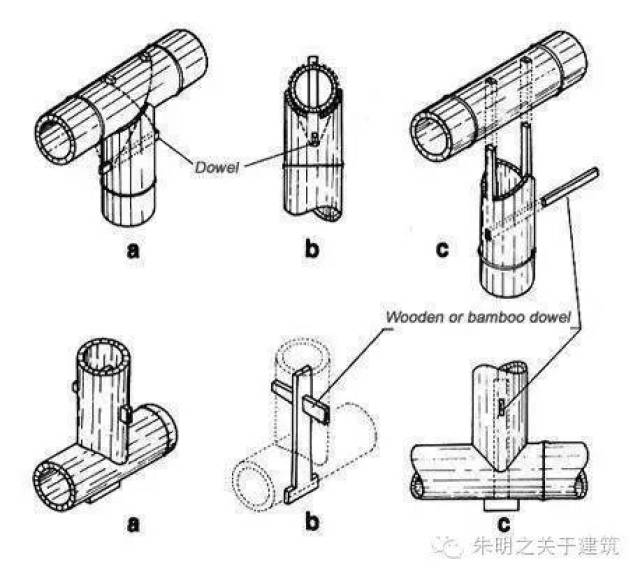 Dowel

a

b

c

Wooden or bamboo dowel

a

b

c

朱明之关于建筑