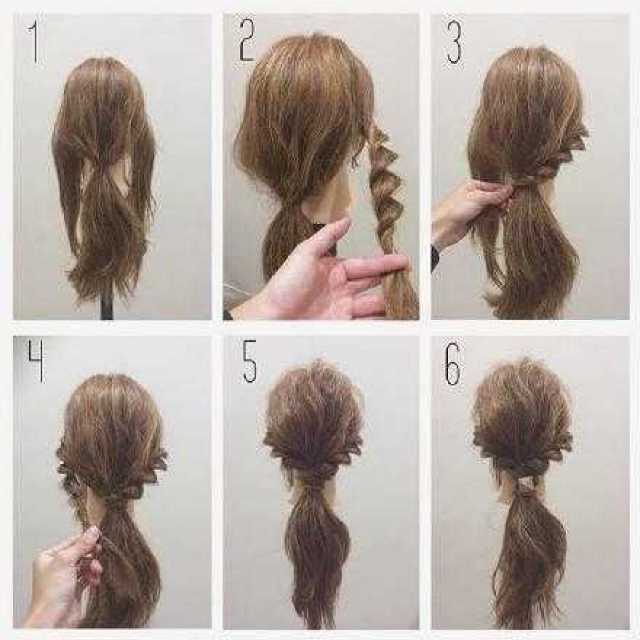 1

2

3

4

5

6