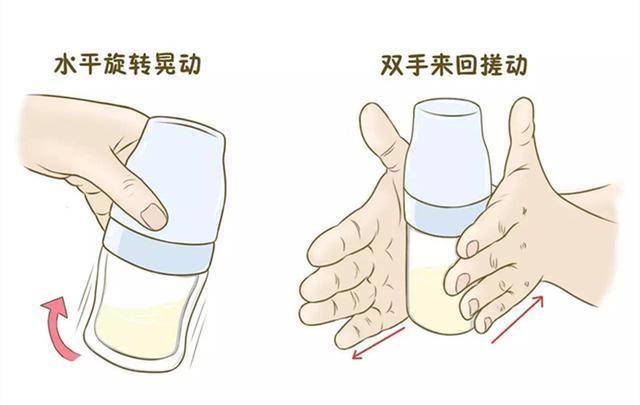 水平旋转晃动

双手来回搓动