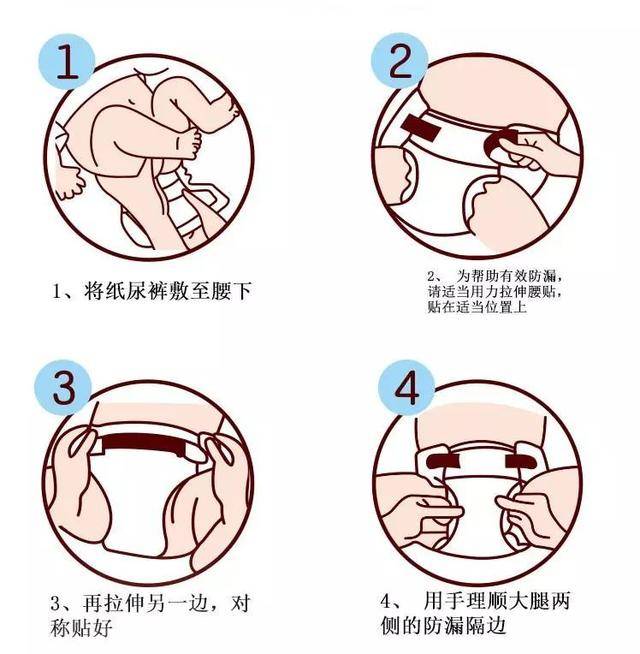 1

1、将纸尿裤敷至腰下

2

2、 为帮助有效防漏，请适当用力拉伸腰贴，贴在适当位置上

3

3、再拉伸另一边，对称贴好

4

4、 用手理顺大腿两侧的防漏隔边