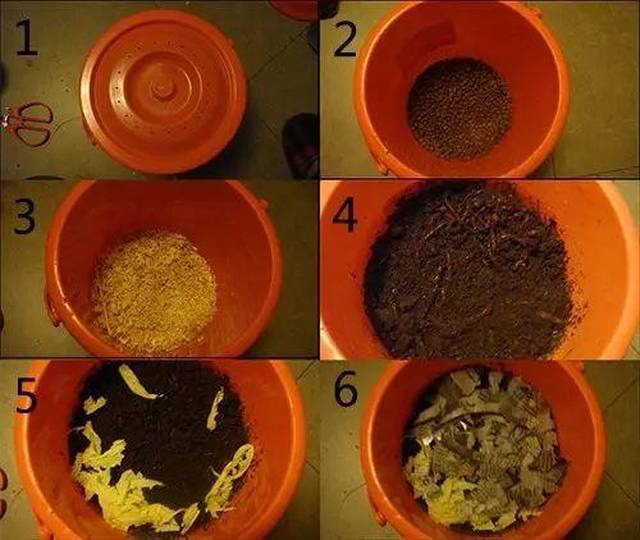 1
2
3
4
5
6