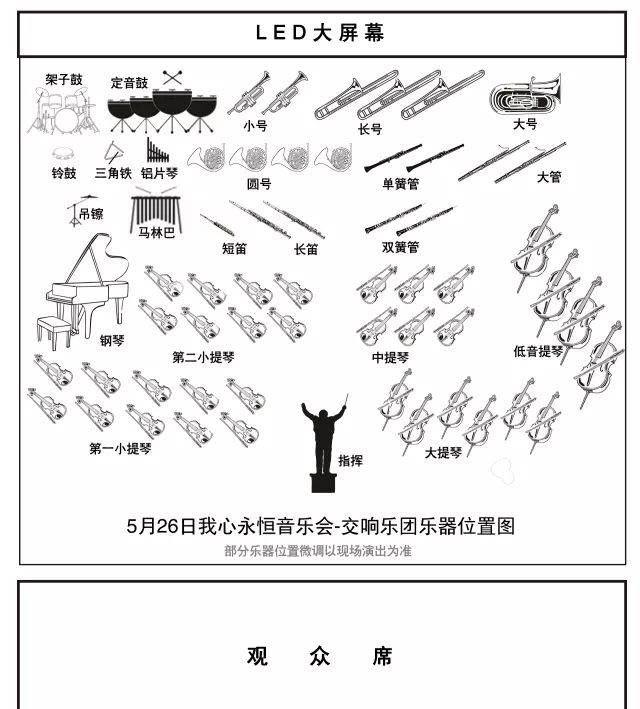 LED大屏幕

架子鼓
定音鼓
小号
长号
大号
铃鼓
三角铁
铝片琴
圆号
单簧管
大管
吊镲
马林巴
短笛
长笛
双簧管
钢琴
第二小提琴
中提琴
低音提琴
第一小提琴
指挥
大提琴

5月26日我心永恒音乐会-交响乐团乐器位置图
部分乐器位置微调以现场演出为准

观 众 席