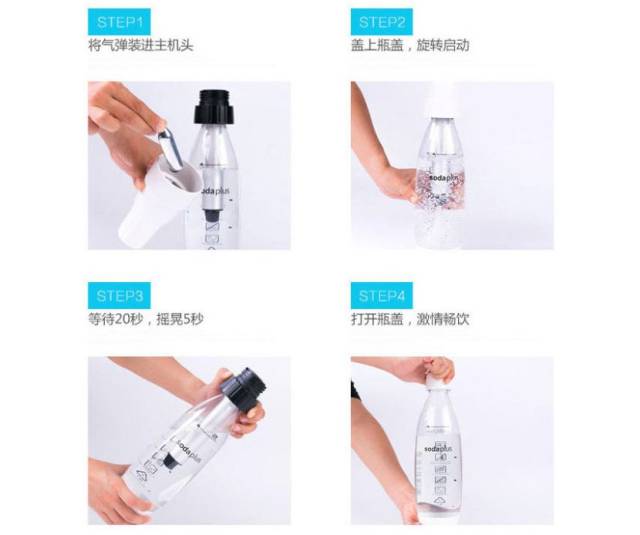 STEP1
将气弹装进主机头

sodaplus

STEP2
盖上瓶盖，旋转启动

sodaplus

STEP3
等待20秒，摇晃5秒

sodaplus

STEP4
打开瓶盖，激情畅饮

sodaplus