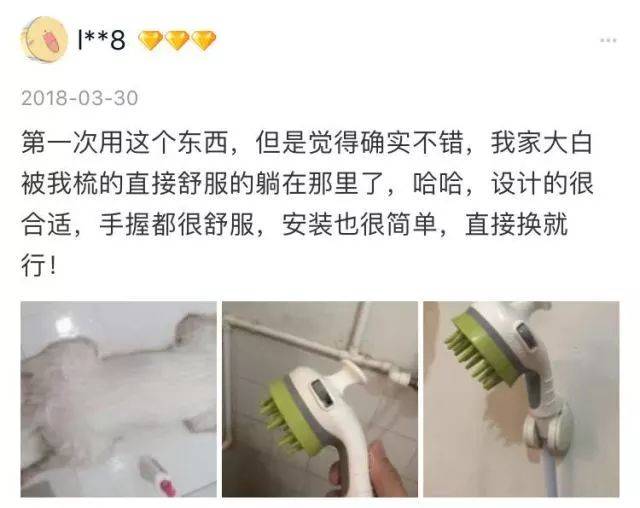 l**8

2018-03-30

第一次用这个东西，但是觉得确实不错，我家大白被我梳的直接舒服的躺在那里了，哈哈，设计的很合适，手握都很舒服，安装也很简单，直接换就行！