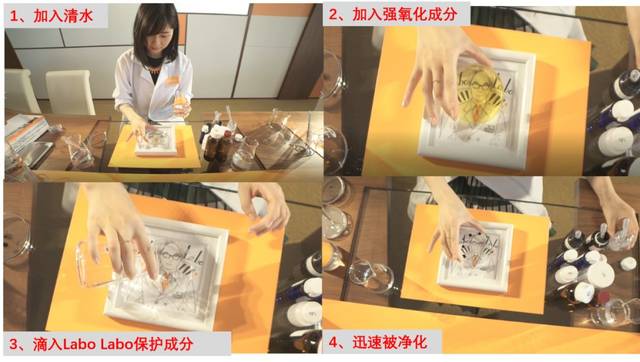 1、加入清水

2、加入强氧化成分

3、滴入Labo Labo保护成分

4、迅速被净化