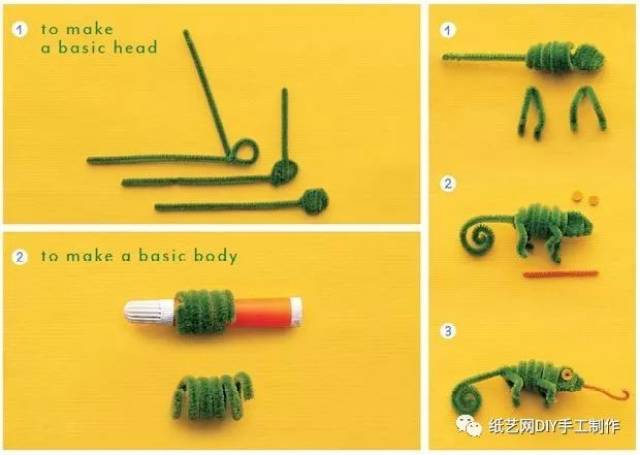 1 to make a basic head

2 to make a basic body

1

2

3

纸艺网DIY手工制作