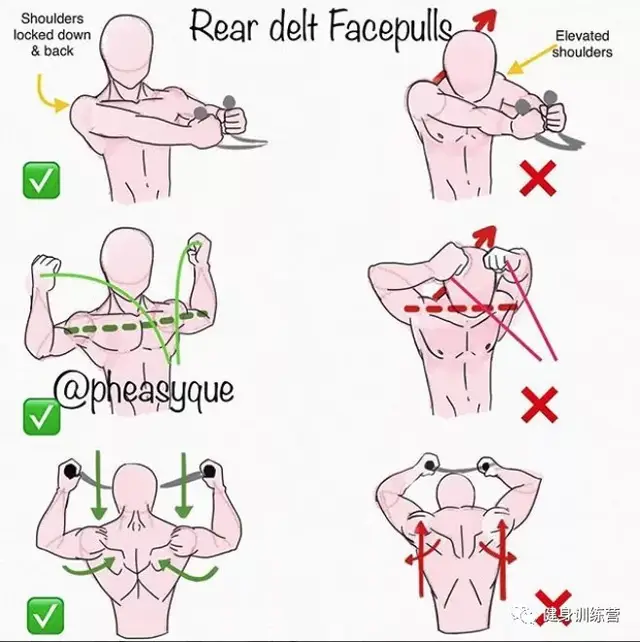 Rear delt Facepulls

Shoulders locked down & back

Elevated shoulders

@pheasyque

健身训练营