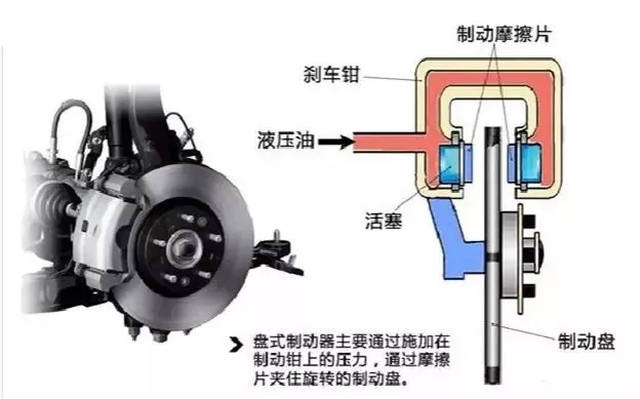 制动摩擦片

刹车钳

液压油

活塞

制动盘

盘式制动器主要通过施加在制动钳上的压力，通过摩擦片夹住旋转的制动盘。