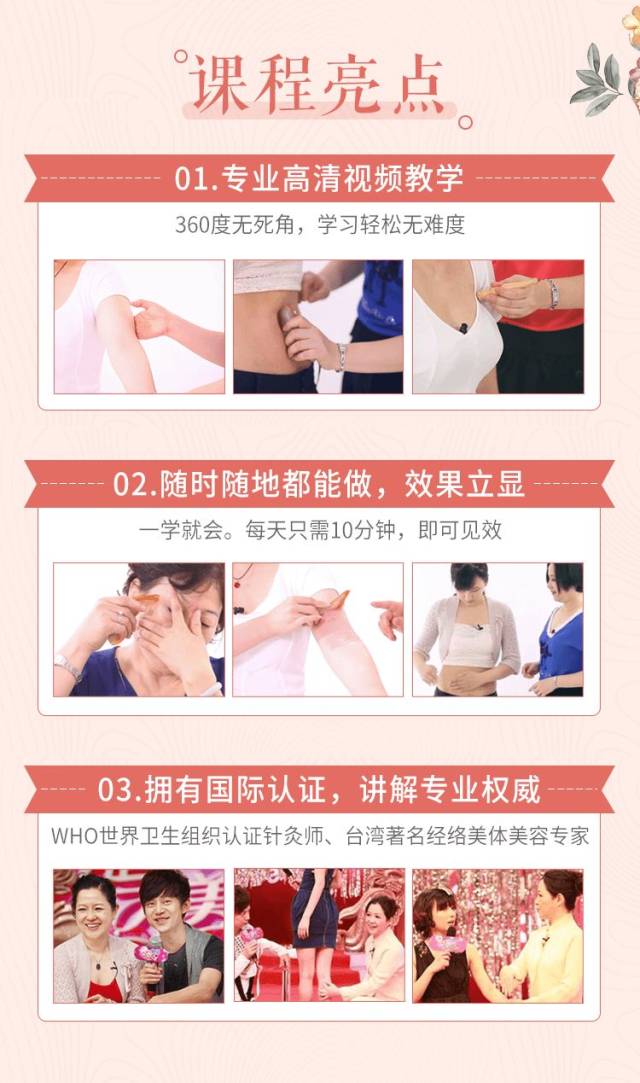 课程亮点

01.专业高清视频教学

360度无死角，学习轻松无难度

02.随时随地都能做，效果立显

一学就会。每天只需10分钟，即可见效

03.拥有国际认证，讲解专业权威

WHO世界卫生组织认证针灸师、台湾著名经络美体美容专家