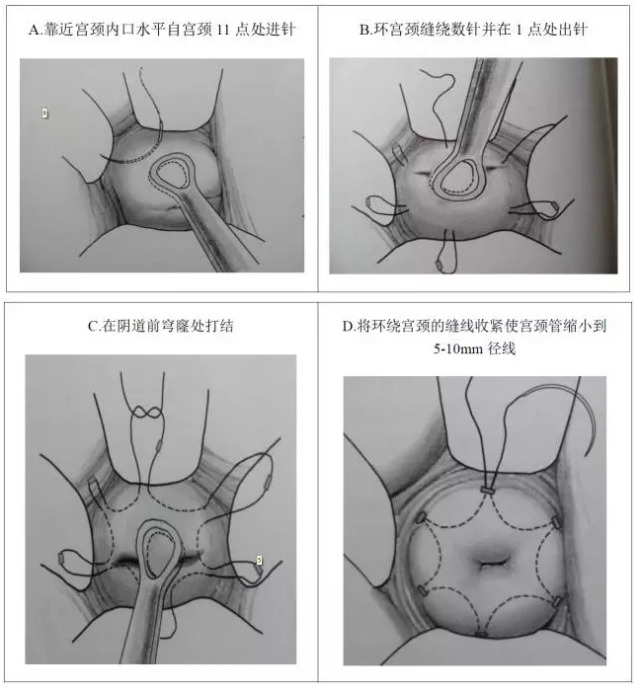 A.靠近宫颈内口水平自宫颈 11 点处进针

B.环宫颈缝绕数针并在 1 点处出针

C.在阴道前穹窿处打结

D.将环绕宫颈的缝线收紧使宫颈管缩小到 5-10mm 径线