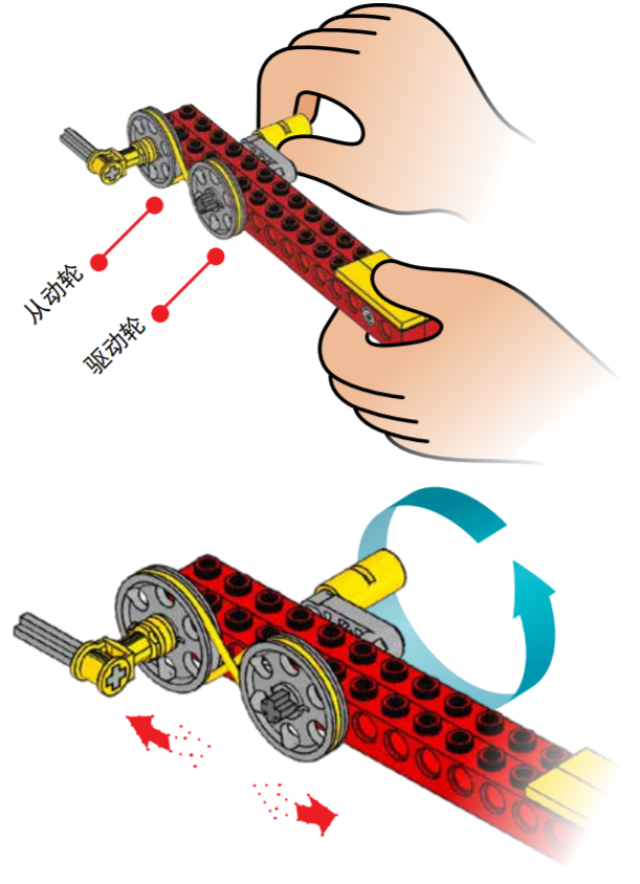 从动轮
驱动轮