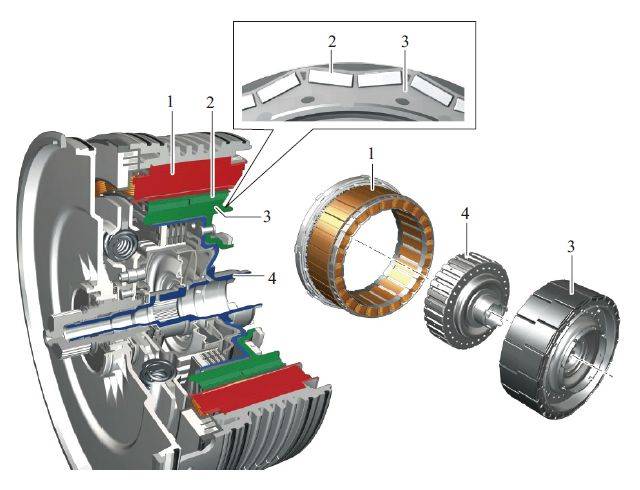 2
3
1
2
3
4
1
4
3