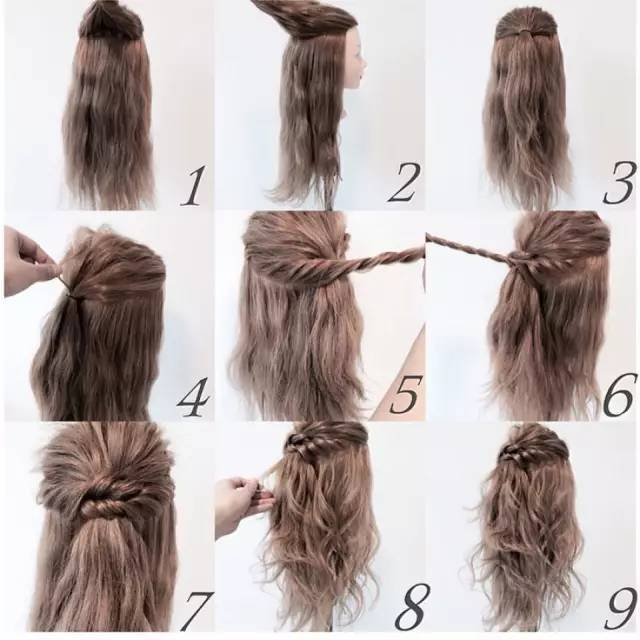 1
2
3
4
5
6
7
8
9