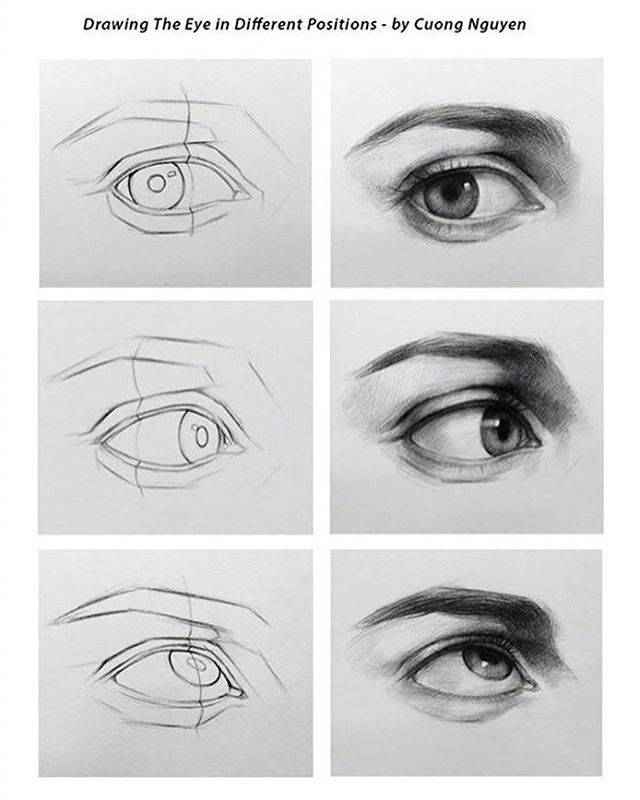 Drawing The Eye in Different Positions - by Cuong Nguyen