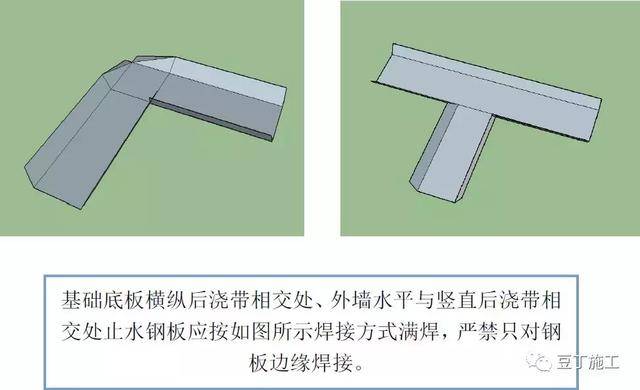 基础底板横纵后浇带相交处、外墙水平与竖直后浇带相交处止水钢板应按如图所示焊接方式满焊，严禁只对钢板边缘焊接。

豆丁施工