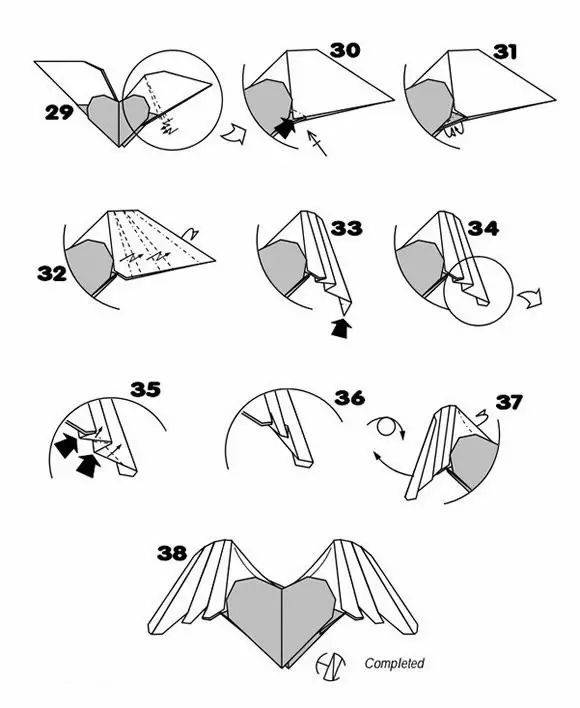 29
30
31
32
33
34
35
36
37
38
Completed