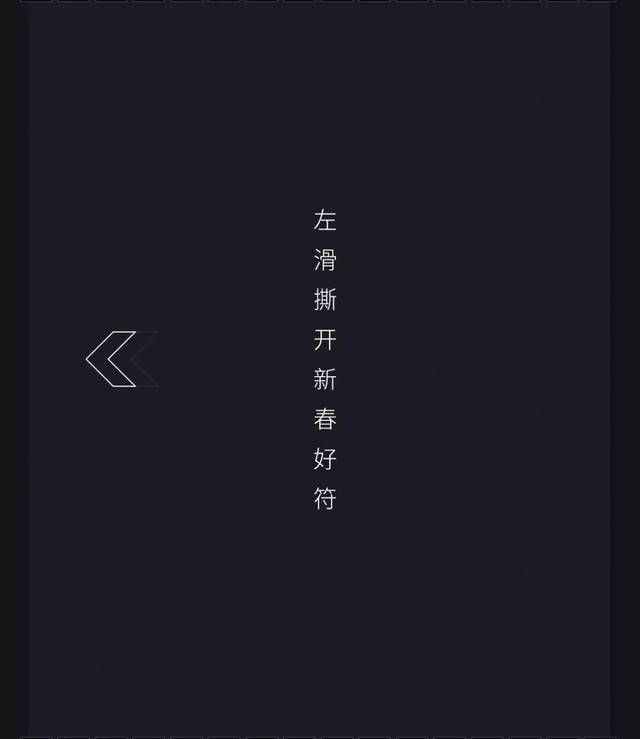 左滑撕开新春好符