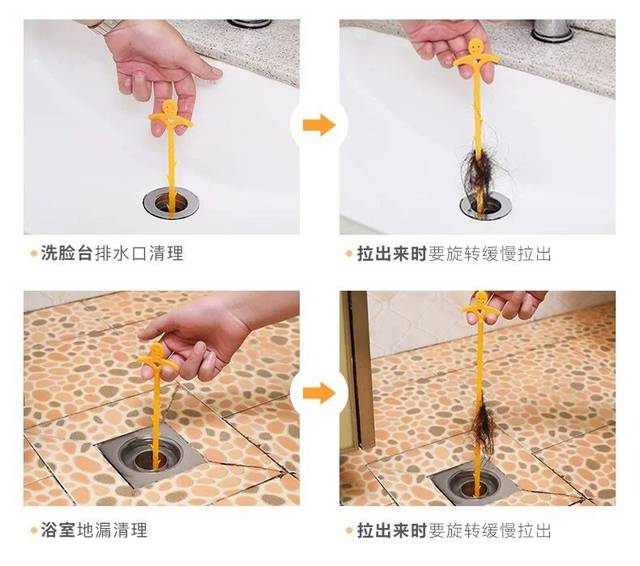 洗脸台排水口清理

拉出来时要旋转缓慢拉出

浴室地漏清理

拉出来时要旋转缓慢拉出