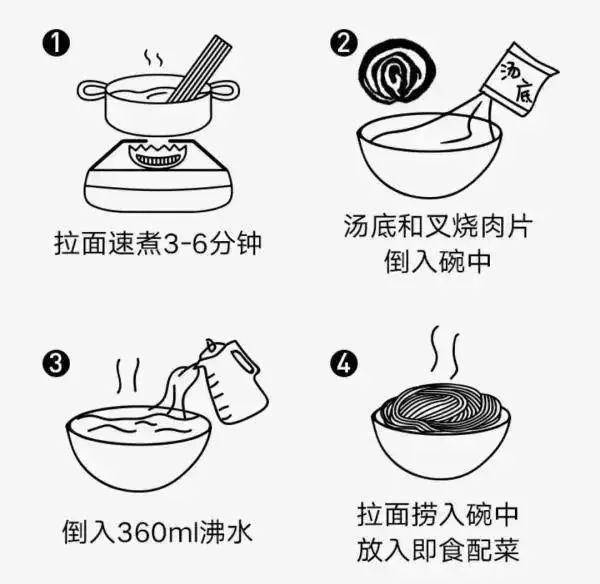 ❶

拉面速煮3-6分钟

❷

汤底

汤底和叉烧肉片
倒入碗中

❸

倒入360ml沸水

❹

拉面捞入碗中
放入即食配菜