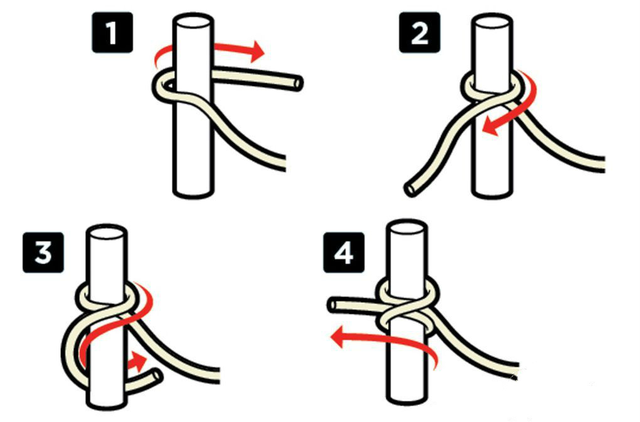 1

2

3

4