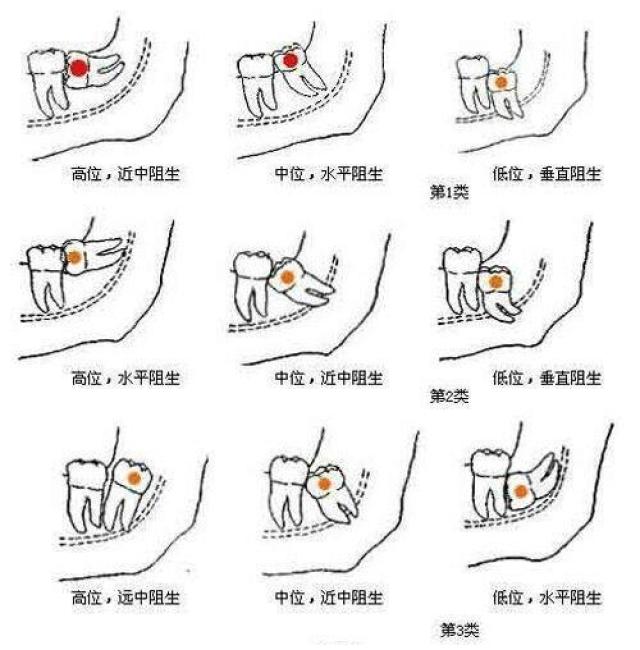 高位，近中阻生

中位，水平阻生

低位，垂直阻生

第1类

高位，水平阻生

中位，近中阻生

低位，垂直阻生

第2类

高位，远中阻生

中位，近中阻生

低位，水平阻生

第3类