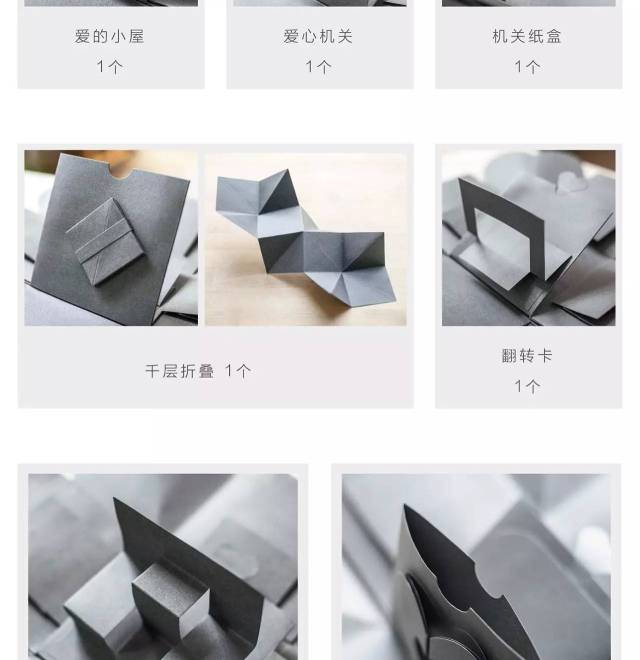 爱的小屋
1个

爱心机关
1个

机关纸盒
1个

千层折叠 1个

翻转卡
1个