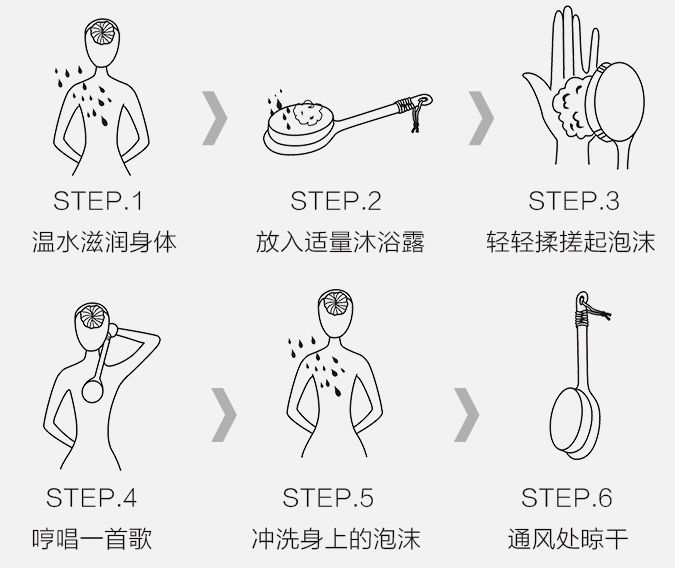 STEP.1
温水滋润身体

STEP.2
放入适量沐浴露

STEP.3
轻轻揉搓起泡沫

STEP.4
哼唱一首歌

STEP.5
冲洗身上的泡沫

STEP.6
通风处晾干