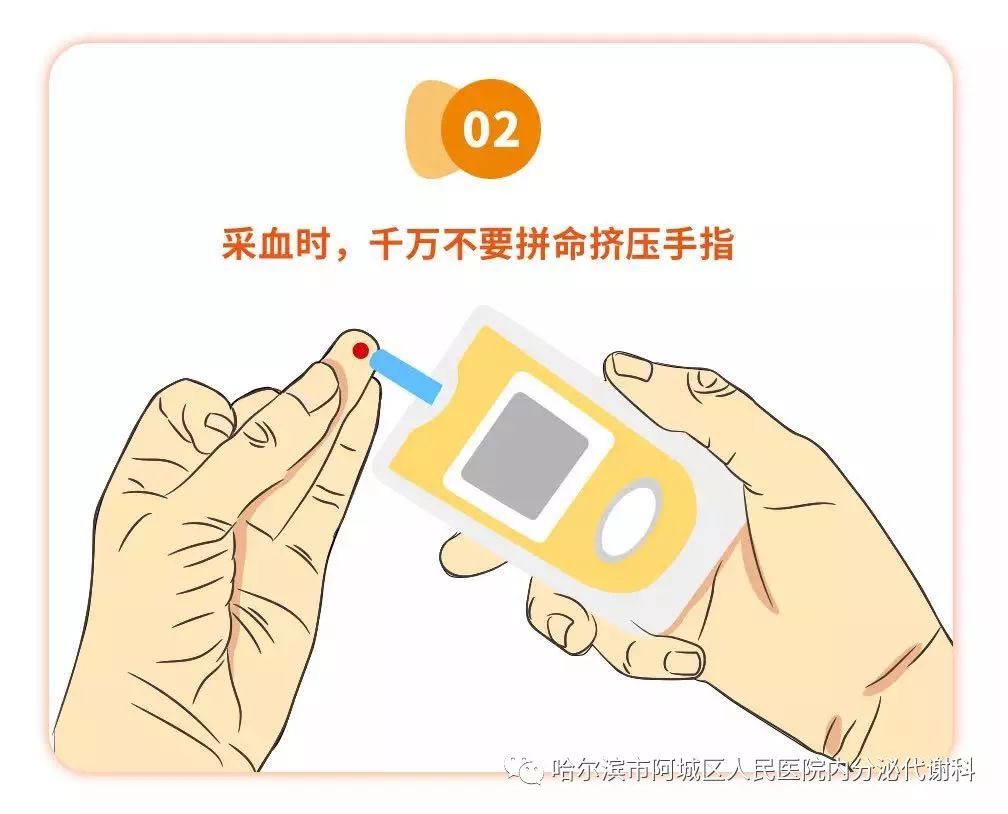 02

采血时，千万不要拼命挤压手指

哈尔滨市阿城区人民医院内分泌代谢科