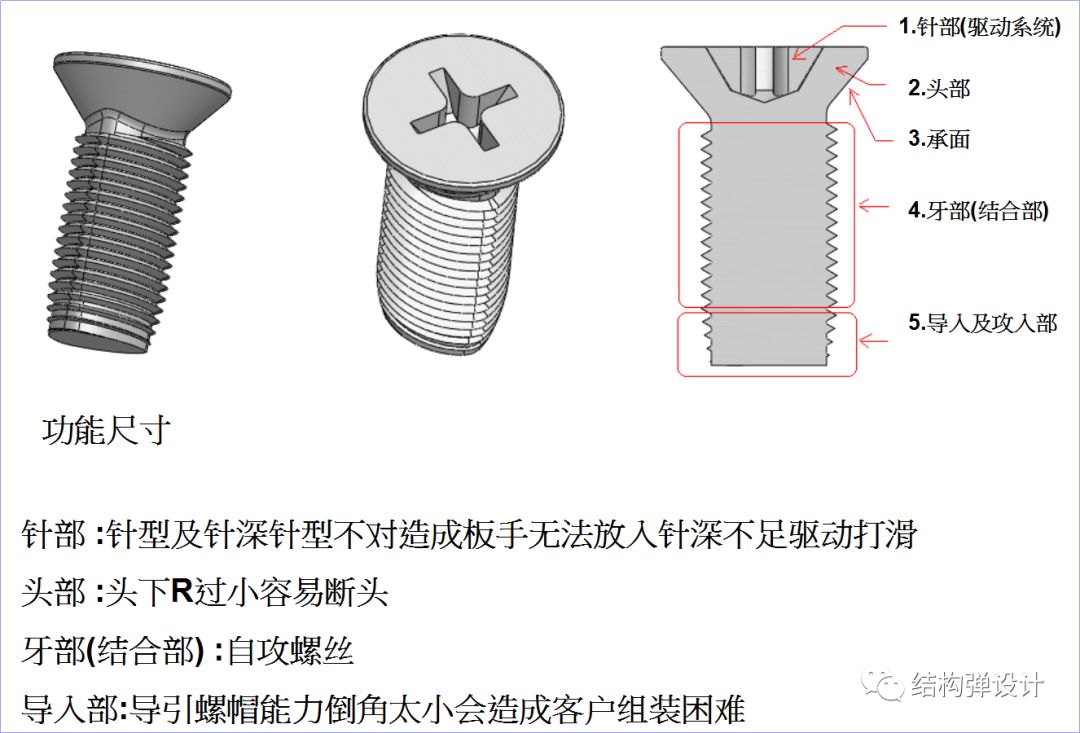 1.针部(驱动系统)

2.头部

3.承面

4.牙部(结合部)

5.导入及攻入部

功能尺寸

针部 :针型及针深针型不对造成板手无法放入针深不足驱动打滑

头部 :头下R过小容易断头

牙部(结合部) :自攻螺丝

导入部:导引螺帽能力倒角太小会造成客户组装困难

结构弹设计