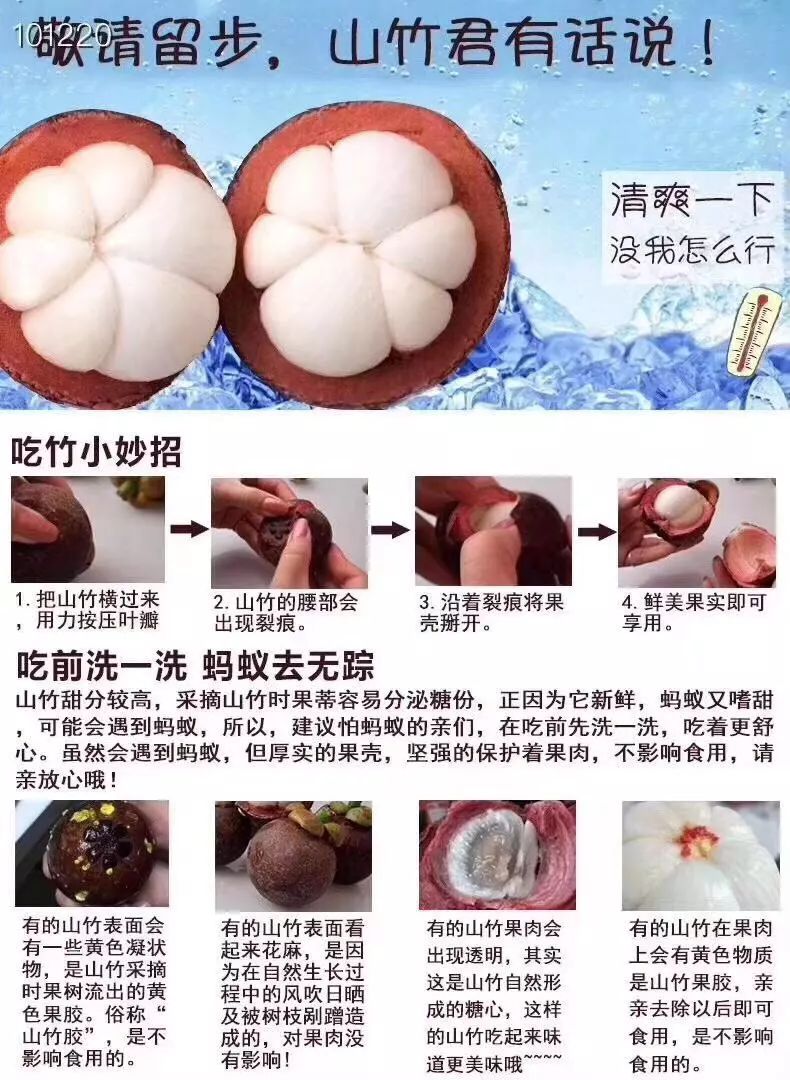 101226

敬请留步，山竹君有话说！

清爽一下
没我怎么行

吃竹小妙招

1. 把山竹横过来，用力按压叶瓣

2. 山竹的腰部会出现裂痕。

3. 沿着裂痕将果壳掰开。

4. 鲜美果实即可享用。

吃前洗一洗 蚂蚁去无踪

山竹甜分较高，采摘山竹时果蒂容易分泌糖份，正因为它新鲜，蚂蚁又嗜甜，可能会遇到蚂蚁，所以，建议怕蚂蚁的亲们，在吃前先洗一洗，吃着更舒心。虽然会遇到蚂蚁，但厚实的果壳，坚强的保护着果肉，不影响食用，请亲放心哦！

有的山竹表面会有一些黄色凝状物，是山竹采摘时果树流出的黄色果胶。俗称“山竹胶”，是不影响食用的。

有的山竹表面看起来花麻，是因为在自然生长过程中的风吹日晒及被树枝剐蹭造成的，对果肉没有影响！

有的山竹果肉会出现透明，其实这是山竹自然形成的糖心，这样的山竹吃起来味道更美味哦~~~~

有的山竹在果肉上会有黄色物质是山竹果胶，亲亲去除以后即可食用，是不影响食用的。