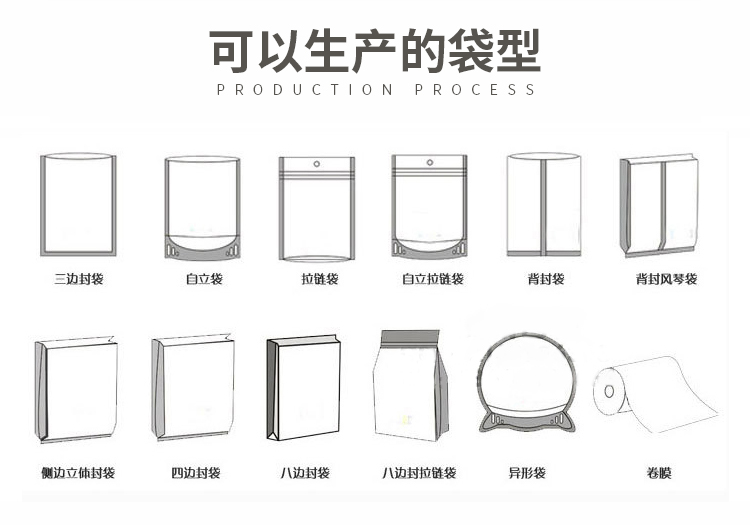 可以生产的袋型
PRODUCTION PROCESS

三边封袋
自立袋
拉链袋
自立拉链袋
背封袋
背封风琴袋

侧边立体封袋
四边封袋
八边封袋
八边封拉链袋
异形袋
卷膜