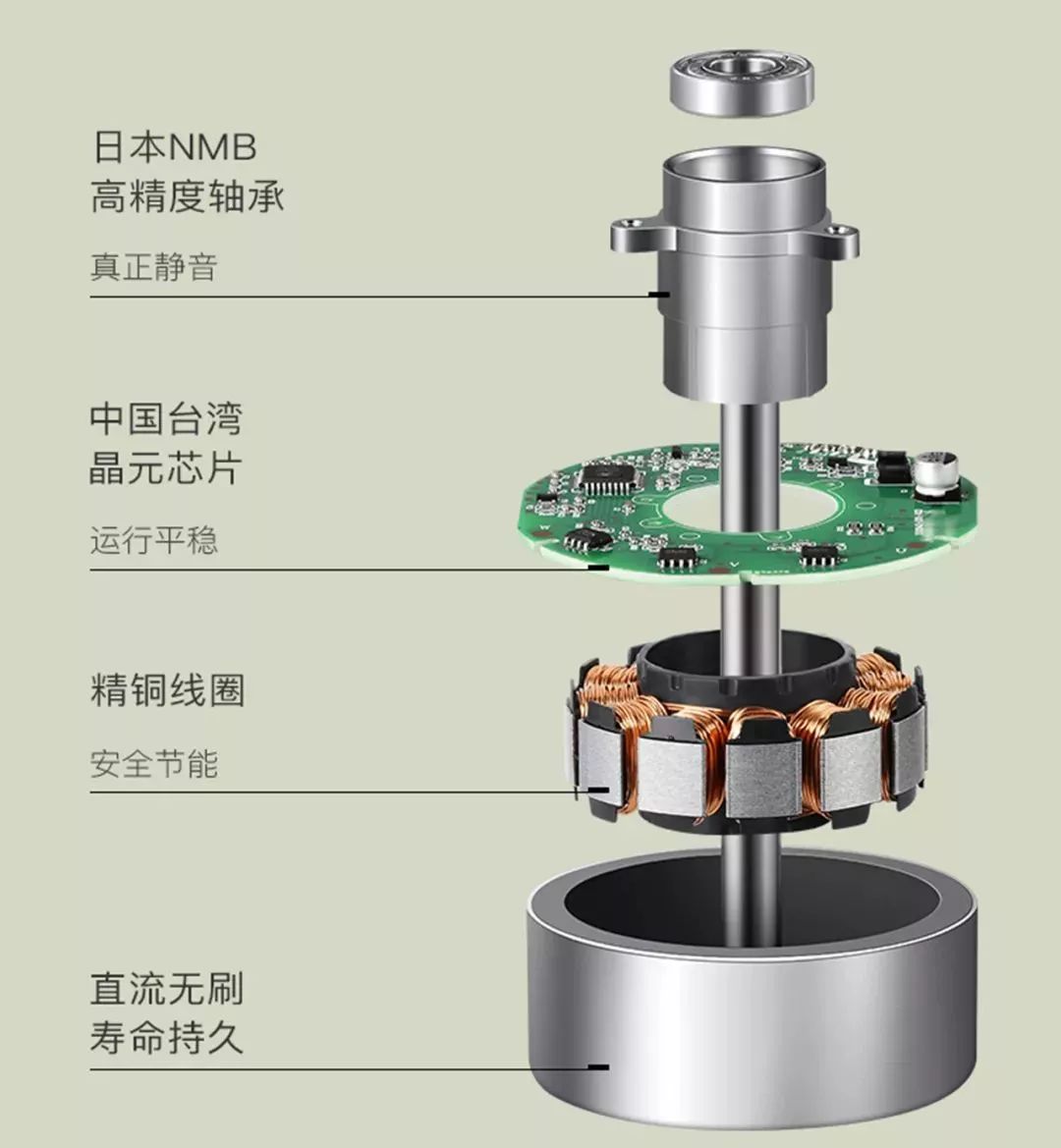 日本NMB
高精度轴承

真正静音

中国台湾
晶元芯片

运行平稳

精铜线圈

安全节能

直流无刷
寿命持久