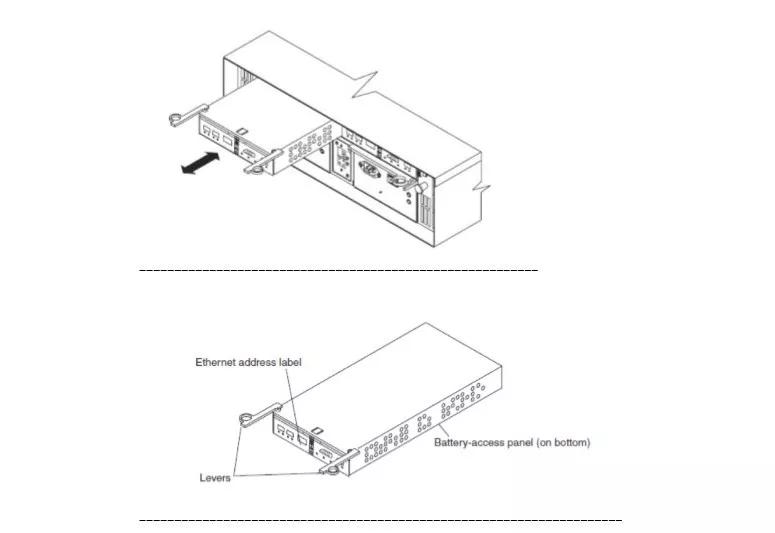 Ethernet address label

Battery-access panel (on bottom)

Levers