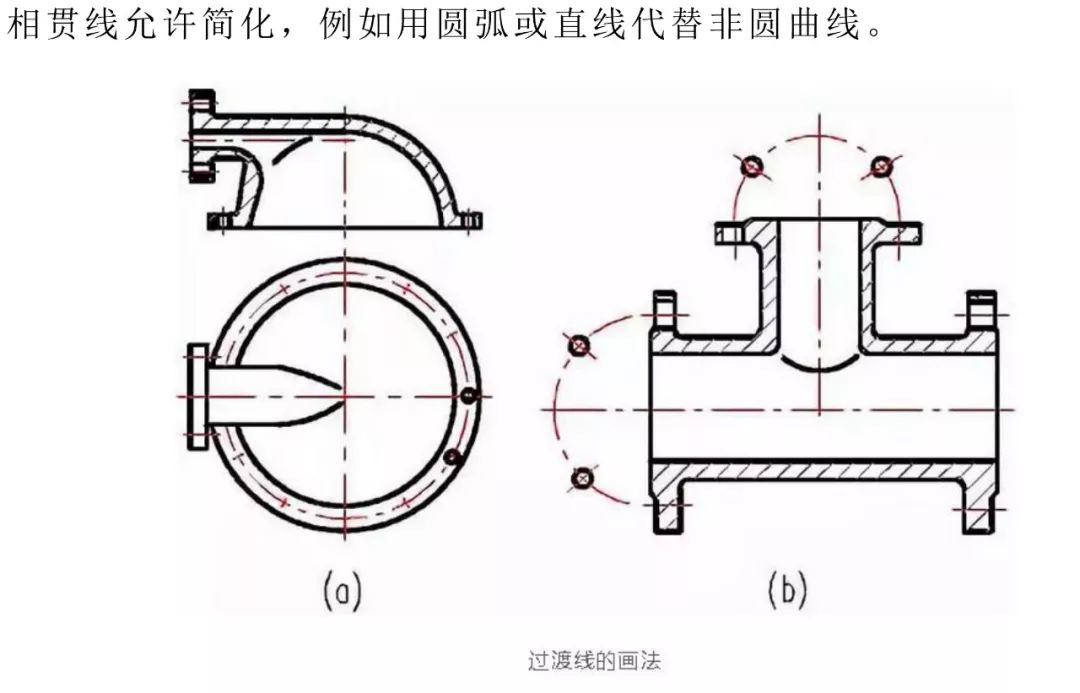 相贯线允许简化，例如用圆弧或直线代替非圆曲线。

(a)

(b)

过渡线的画法