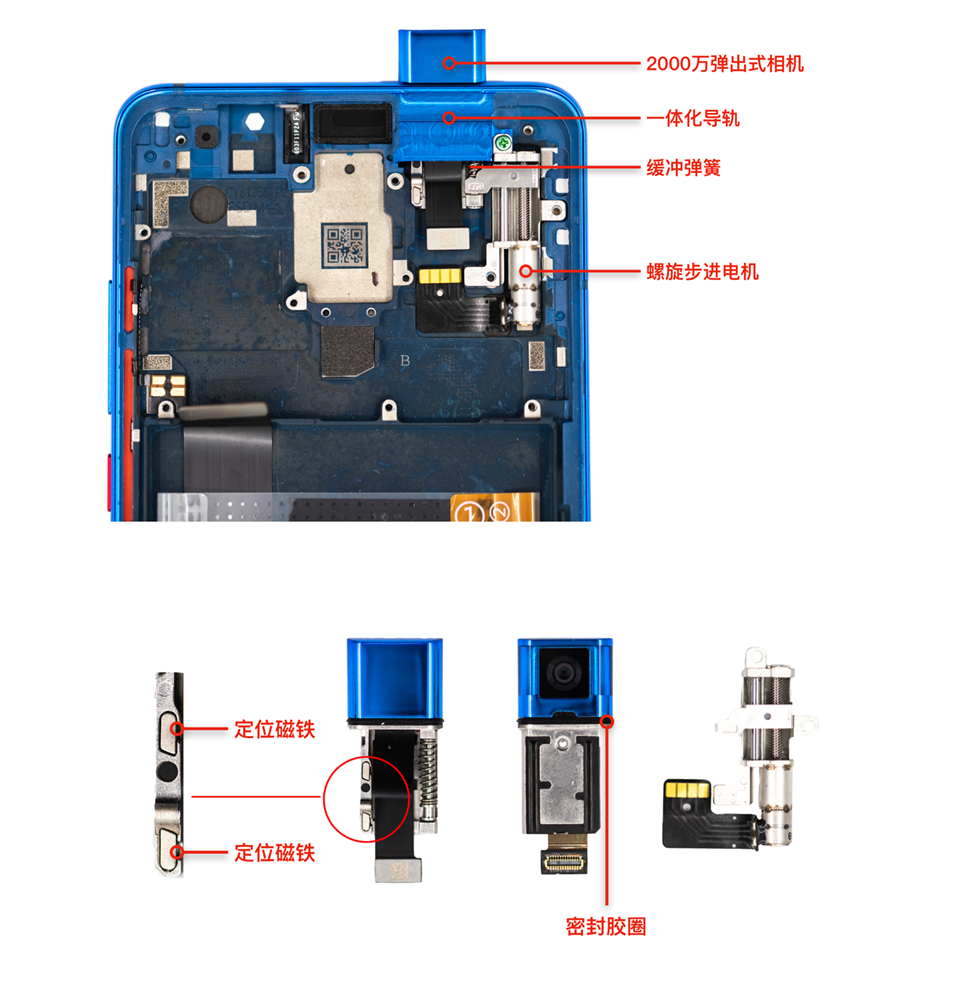 2000万弹出式相机

一体化导轨

缓冲弹簧

螺旋步进电机

B

定位磁铁

定位磁铁

密封胶圈