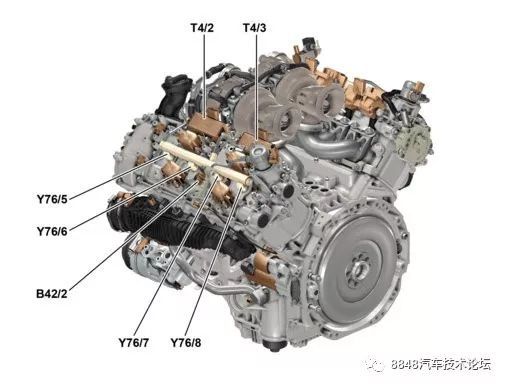 T4/2
T4/3
Y76/5
Y76/6
B42/2
Y76/7
Y76/8
8848汽车技术论坛