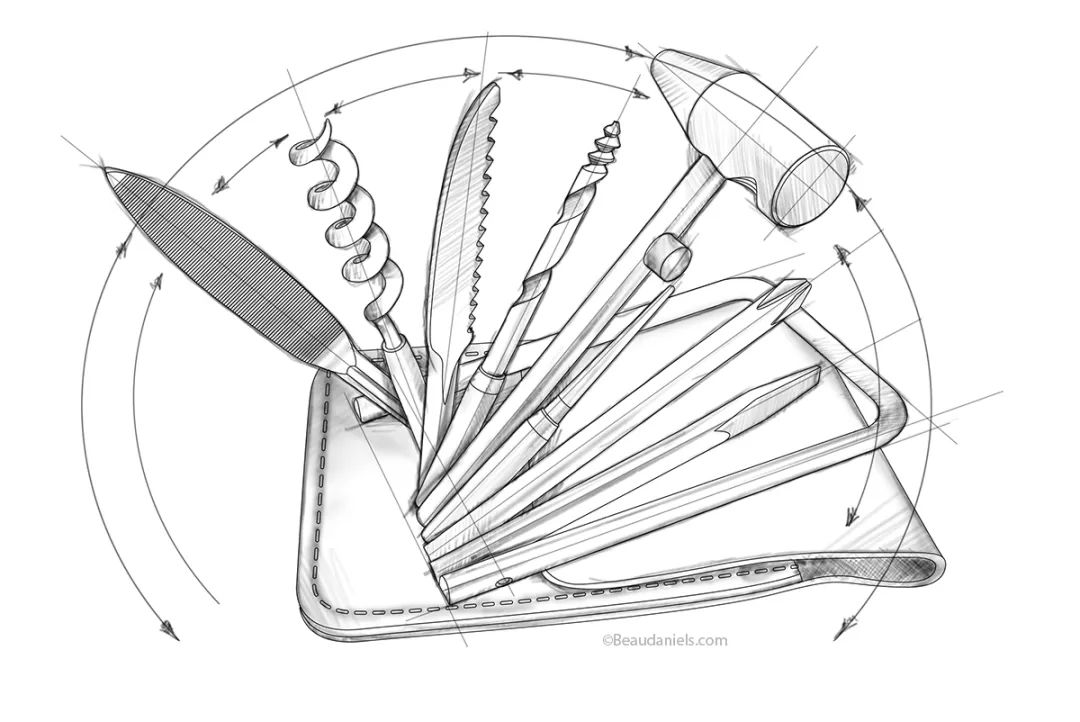 ©Beaudaniels.com