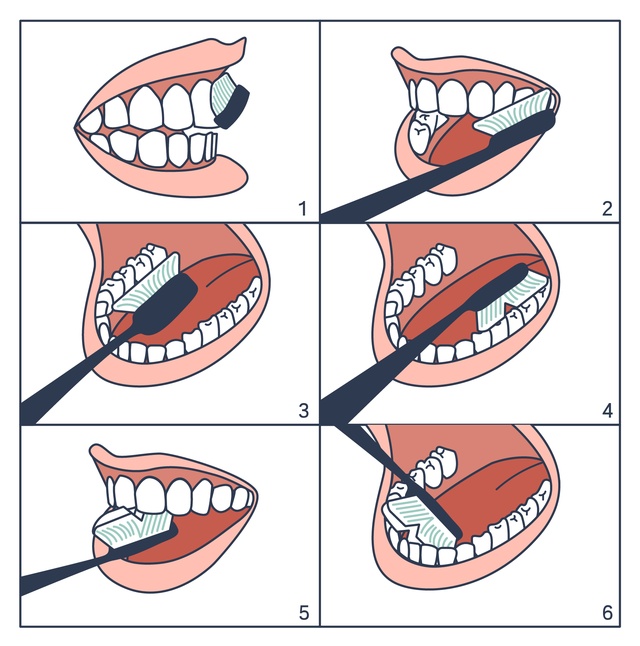 1

2

3

4

5

6