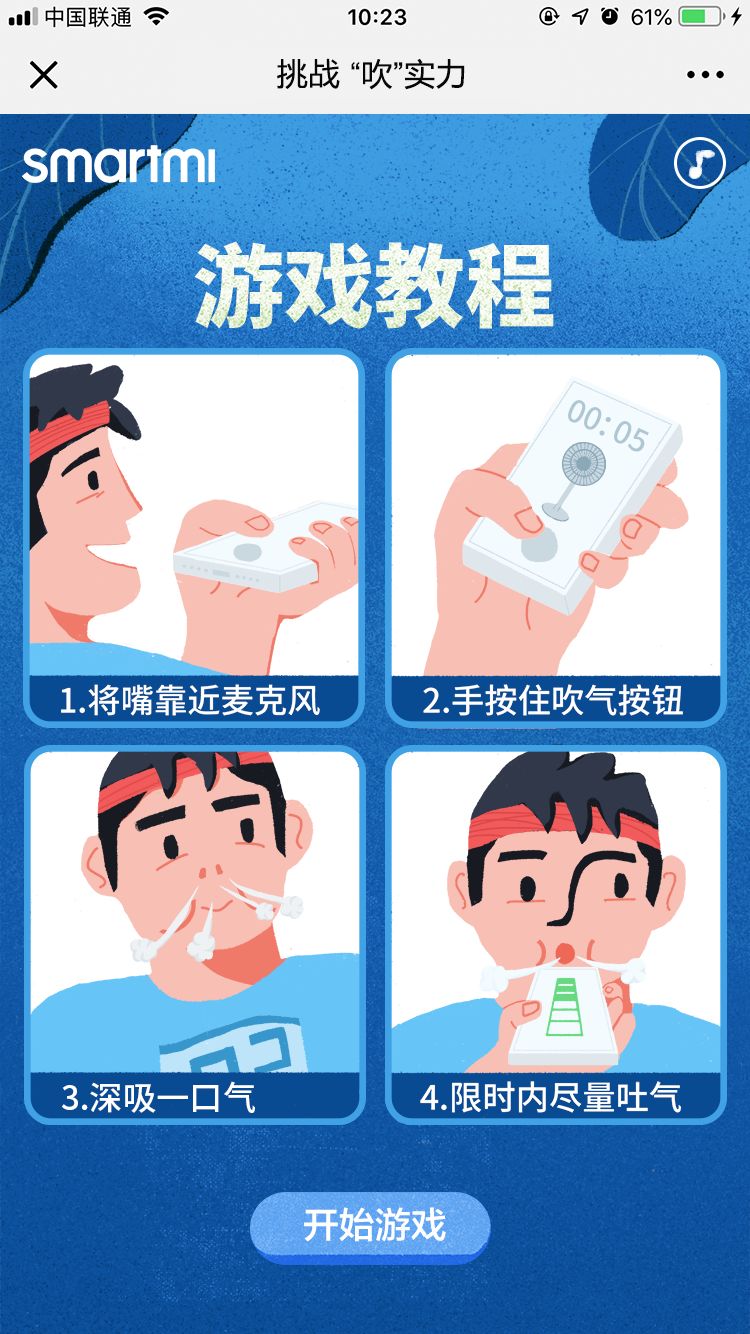 中国联通 10:23 61%

挑战 “吹”实力

smartmi

游戏教程

00:05

1.将嘴靠近麦克风

2.手按住吹气按钮

3.深吸一口气

4.限时内尽量吐气

开始游戏