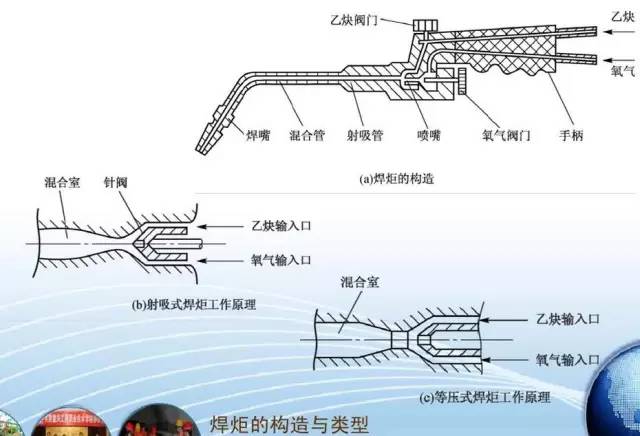 乙炔阀门
乙炔
氧气
焊嘴
混合管
射吸管
喷嘴
氧气阀门
手柄
(a)焊炬的构造

混合室
针阀
乙炔输入口
氧气输入口
(b)射吸式焊炬工作原理

混合室
乙炔输入口
氧气输入口
(c)等压式焊炬工作原理

焊炬的构造与类型