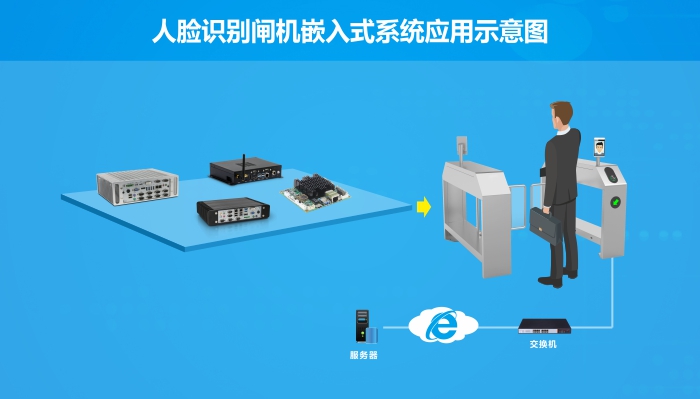 人脸识别闸机嵌入式系统应用示意图

服务器

交换机