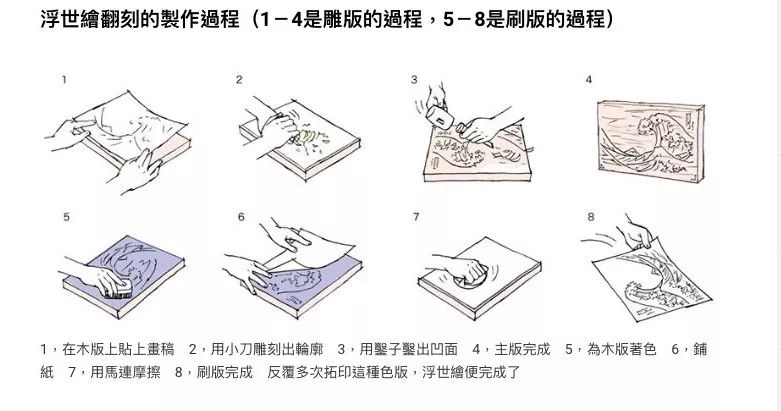 浮世繪翻刻的製作過程（1－4是雕版的過程，5－8是刷版的過程）

1

2

3

4

5

6

7

8

1，在木版上貼上畫稿　2，用小刀雕刻出輪廓　3，用鑿子鑿出凹面　4，主版完成　5，為木版著色　6，鋪紙　7，用馬連摩擦　8，刷版完成　反覆多次拓印這種色版，浮世繪便完成了