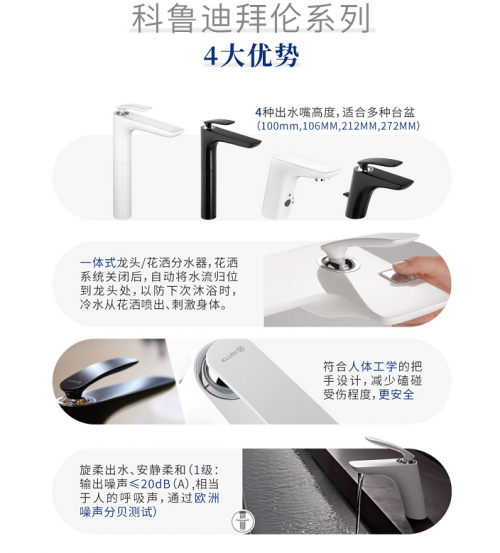 科鲁迪拜伦系列
4大优势

4种出水嘴高度，适合多种台盆
(100mm,106MM,212MM,272MM)

一体式龙头/花洒分水器，花洒系统关闭后，自动将水流归位到龙头处，以防下次沐浴时，冷水从花洒喷出、刺激身体。

KLUDI

符合人体工学的把手设计，减少磕碰受伤程度，更安全

旋柔出水、安静柔和（1级：输出噪声≤20dB(A)，相当于人的呼吸声，通过欧洲噪声分贝测试）