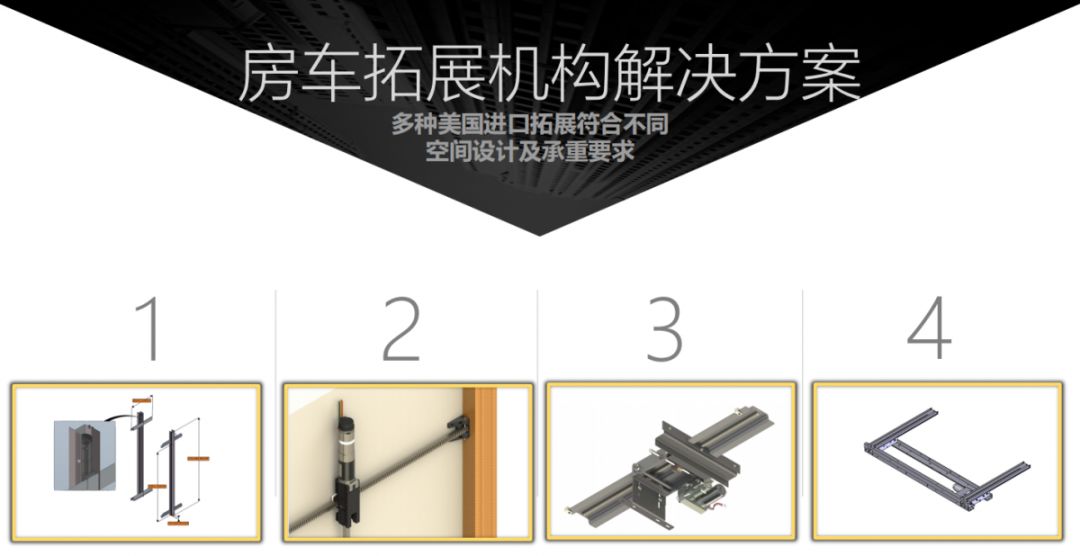 房车拓展机构解决方案

多种美国进口拓展符合不同
空间设计及承重要求

1

2

3

4