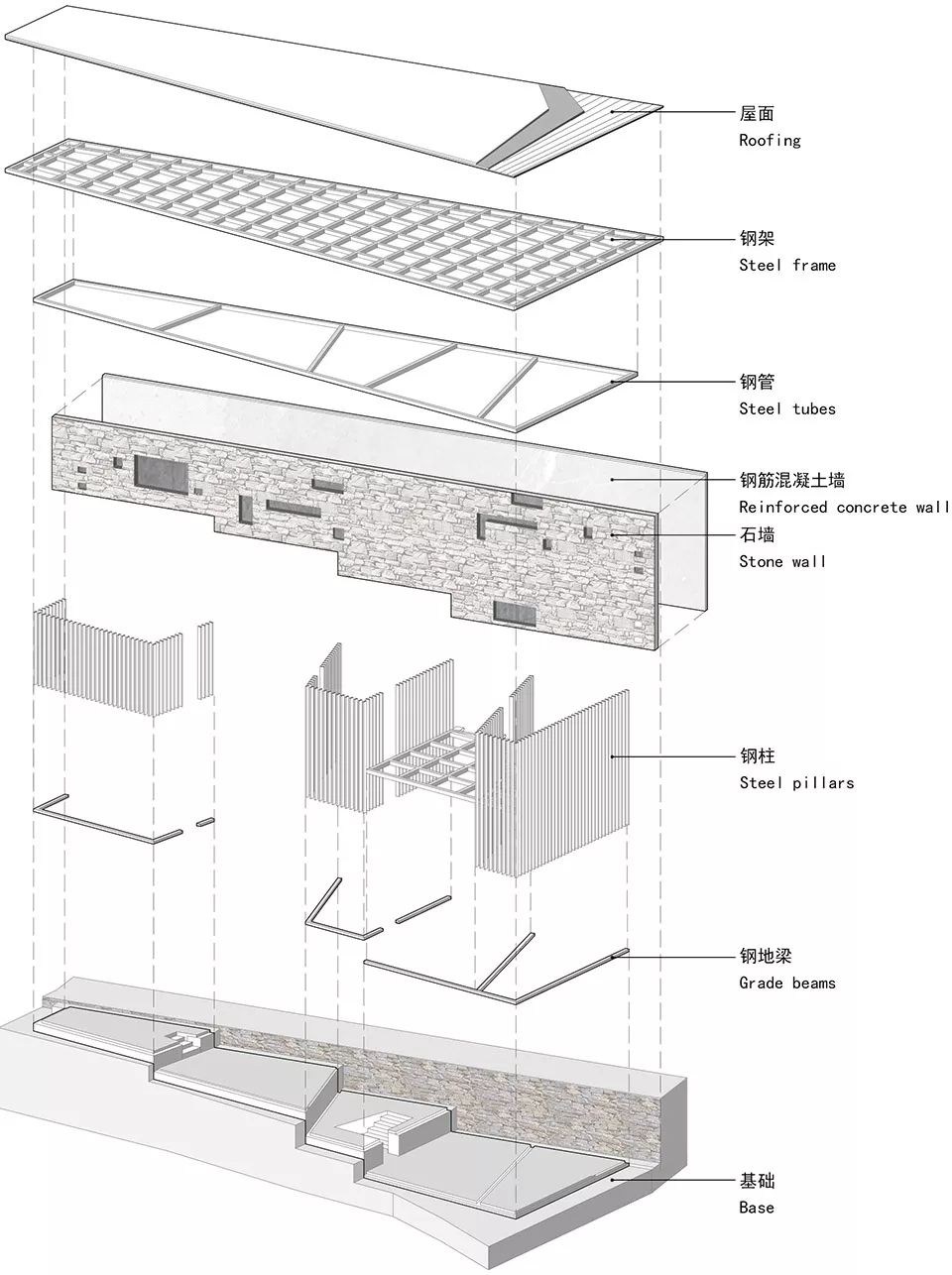 屋面
Roofing

钢架
Steel frame

钢管
Steel tubes

钢筋混凝土墙
Reinforced concrete wall

石墙
Stone wall

钢柱
Steel pillars

钢地梁
Grade beams

基础
Base